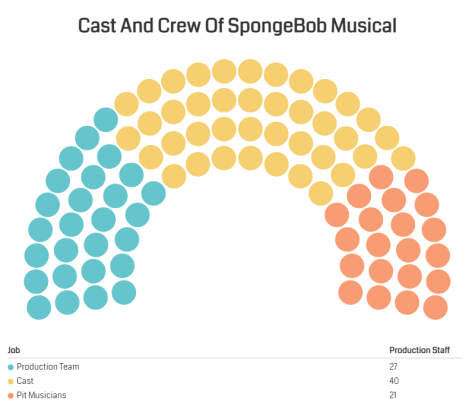 Cast And Crew Of SpongeBob Musical

| Job | Production Staff |
|---|---|
| Production Team | 27 |
| Cast | 40 |
| Pit Musicians | 21 |